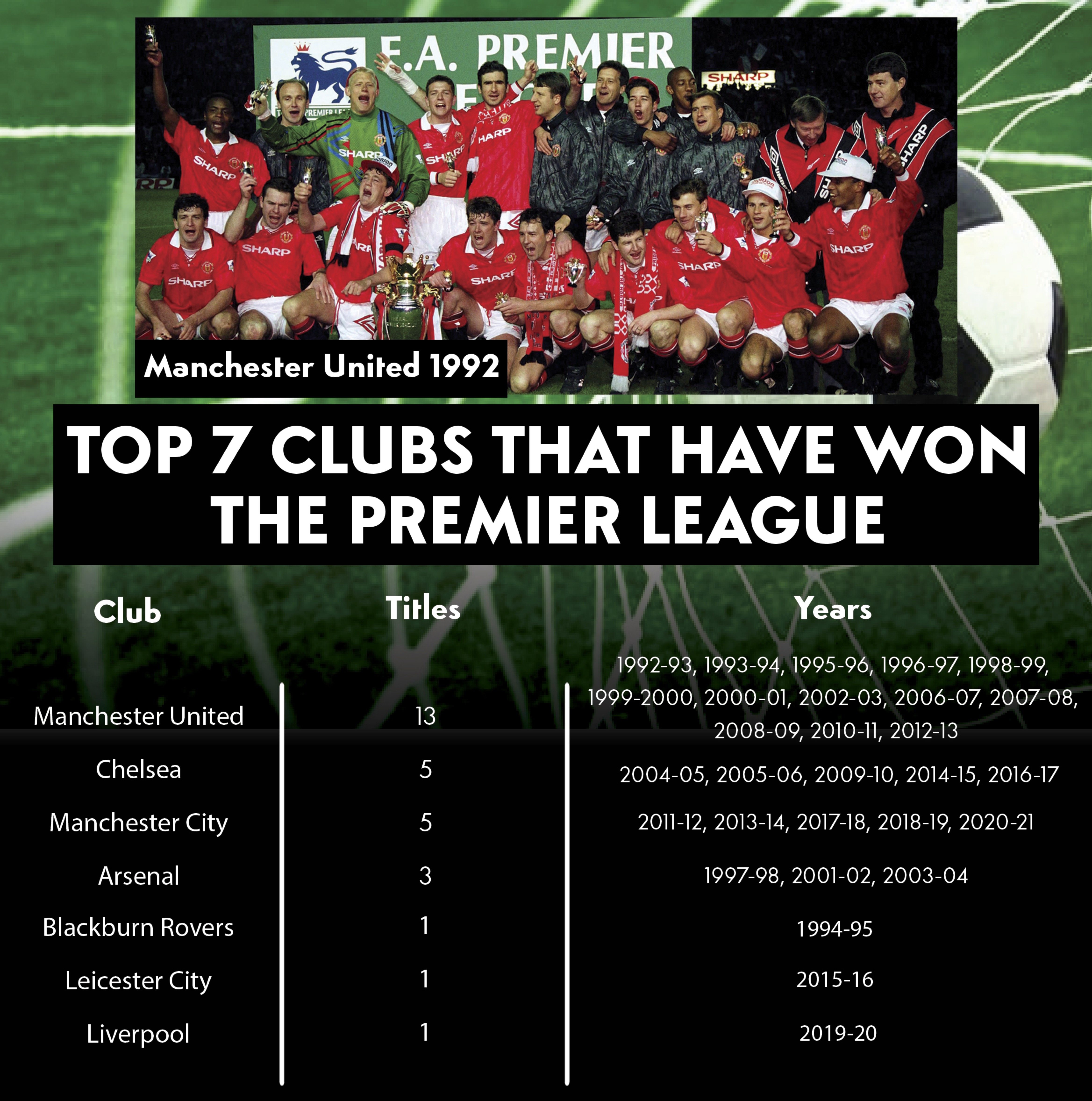 F.A. PREMIER

SHARP

Manchester United 1992

TOP 7 CLUBS THAT HAVE WON THE PREMIER LEAGUE

| Club | Titles | Years |
|---|---|---|
| Manchester United | 13 | 1992-93, 1993-94, 1995-96, 1996-97, 1998-99, 1999-2000, 2000-01, 2002-03, 2006-07, 2007-08, 2008-09, 2010-11, 2012-13 |
| Chelsea | 5 | 2004-05, 2005-06, 2009-10, 2014-15, 2016-17 |
| Manchester City | 5 | 2011-12, 2013-14, 2017-18, 2018-19, 2020-21 |
| Arsenal | 3 | 1997-98, 2001-02, 2003-04 |
| Blackburn Rovers | 1 | 1994-95 |
| Leicester City | 1 | 2015-16 |
| Liverpool | 1 | 2019-20 |